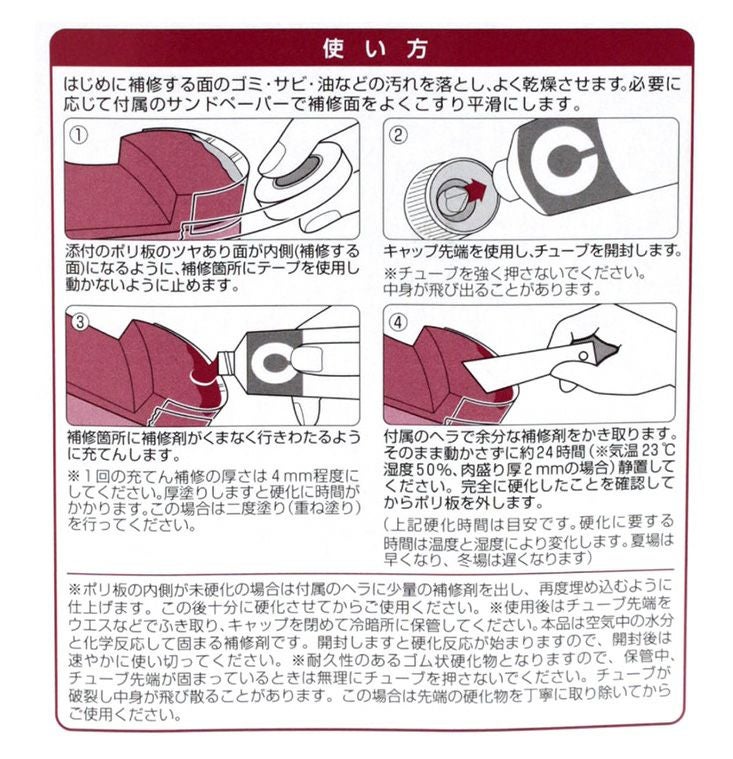 使い方

はじめに補修する面のゴミ・サビ・油などの汚れを落とし、よく乾燥させます。必要に応じて付属のサンドペーパーで補修面をよくこすり平滑にします。

①

添付のポリ板のツヤあり面が内側(補修する面)になるように、補修箇所にテープを使用し動かないように止めます。

②

キャップ先端を使用し、チューブを開封します。

※チューブを強く押さないでください。中身が飛び出ることがあります。

③

補修箇所に補修剤がくまなく行きわたるように充てんします。

※１回の充てん補修の厚さは４mm程度にしてください。厚塗りしますと硬化に時間がかかります。この場合は二度塗り(重ね塗り)を行ってください。

④

付属のヘラで余分な補修剤をかき取ります。そのまま動かさずに約24時間(※気温23℃湿度50%、肉盛り厚2mmの場合)静置してください。完全に硬化したことを確認してからポリ板を外します。

(上記硬化時間は目安です。硬化に要する時間は温度と湿度により変化します。夏場は早くなり、冬場は遅くなります)

※ポリ板の内側が未硬化の場合は付属のヘラに少量の補修剤を出し、再度埋め込むように仕上げます。この後十分に硬化させてからご使用ください。※使用後はチューブ先端をウエスなどでふき取り、キャップを閉めて冷暗所に保管してください。本品は空気中の水分と化学反応して固まる補修剤です。開封しますと硬化反応が始まりますので、開封後は速やかに使い切ってください。※耐久性のあるゴム状硬化物となりますので、保管中、チューブ先端が固まっているときは無理にチューブを押さないでください。チューブが破裂し中身が飛び散ることがあります。この場合は先端の硬化物を丁寧に取り除いてからご使用ください。